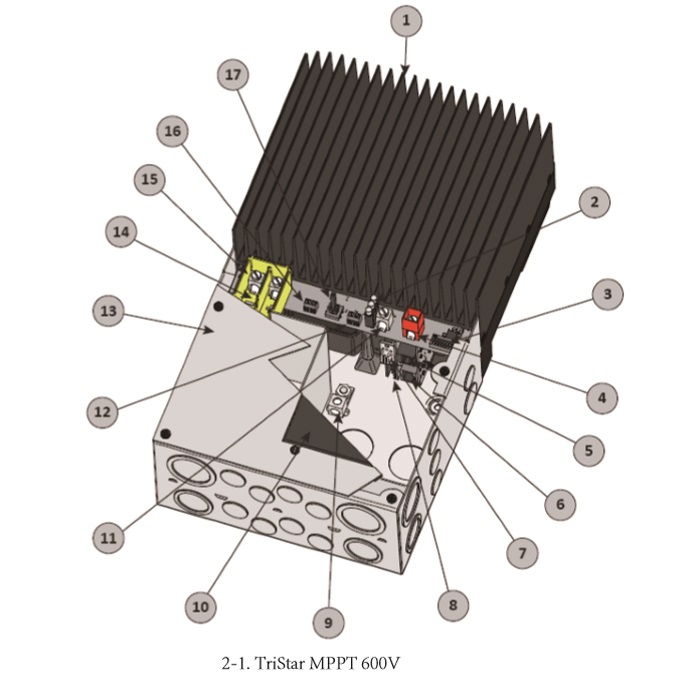 1
17
16
15
14
13
12
11
10
9
8
7
6
5
4
3
2

2-1. TriStar MPPT 600V